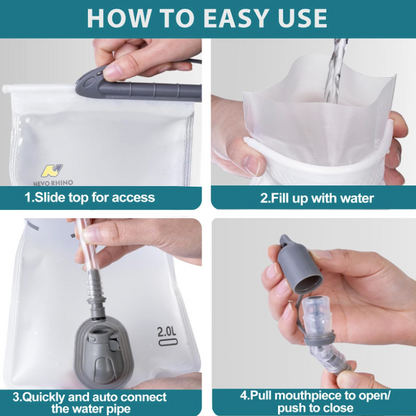 HOW TO EASY USE

NEVO RHINO

1.Slide top for access

2.Fill up with water

2.0L

3.Quickly and auto connect the water pipe

4.Pull mouthpiece to open/ push to close