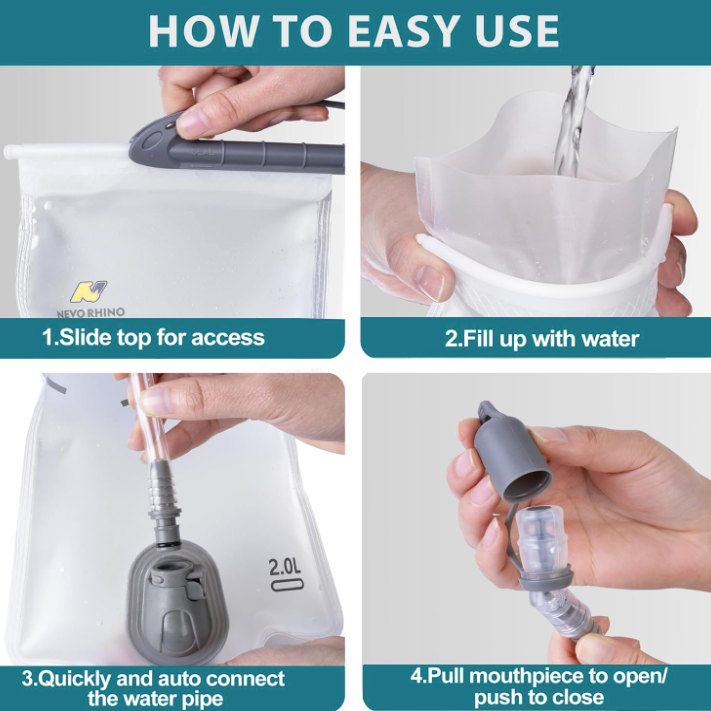 HOW TO EASY USE

NEVO RHINO

1.Slide top for access

2.Fill up with water

2.0L

3.Quickly and auto connect the water pipe

4.Pull mouthpiece to open/ push to close